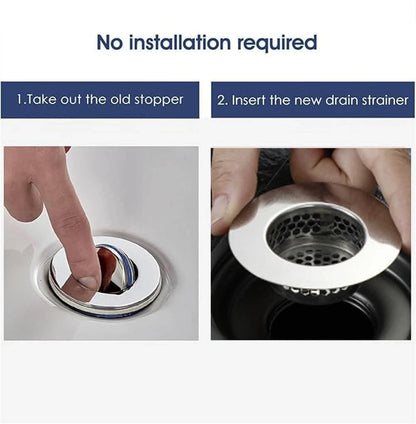 No installation required

1.Take out the old stopper

2. Insert the new drain strainer