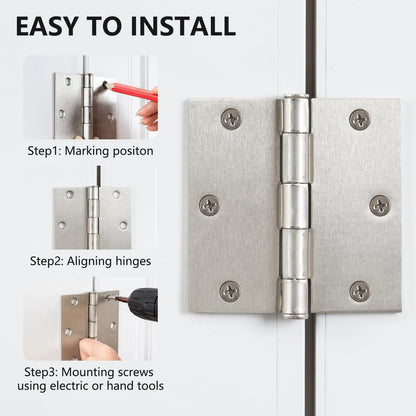 EASY TO INSTALL

Step1: Marking positon

Step2: Aligning hinges

Step3: Mounting screws using electric or hand tools