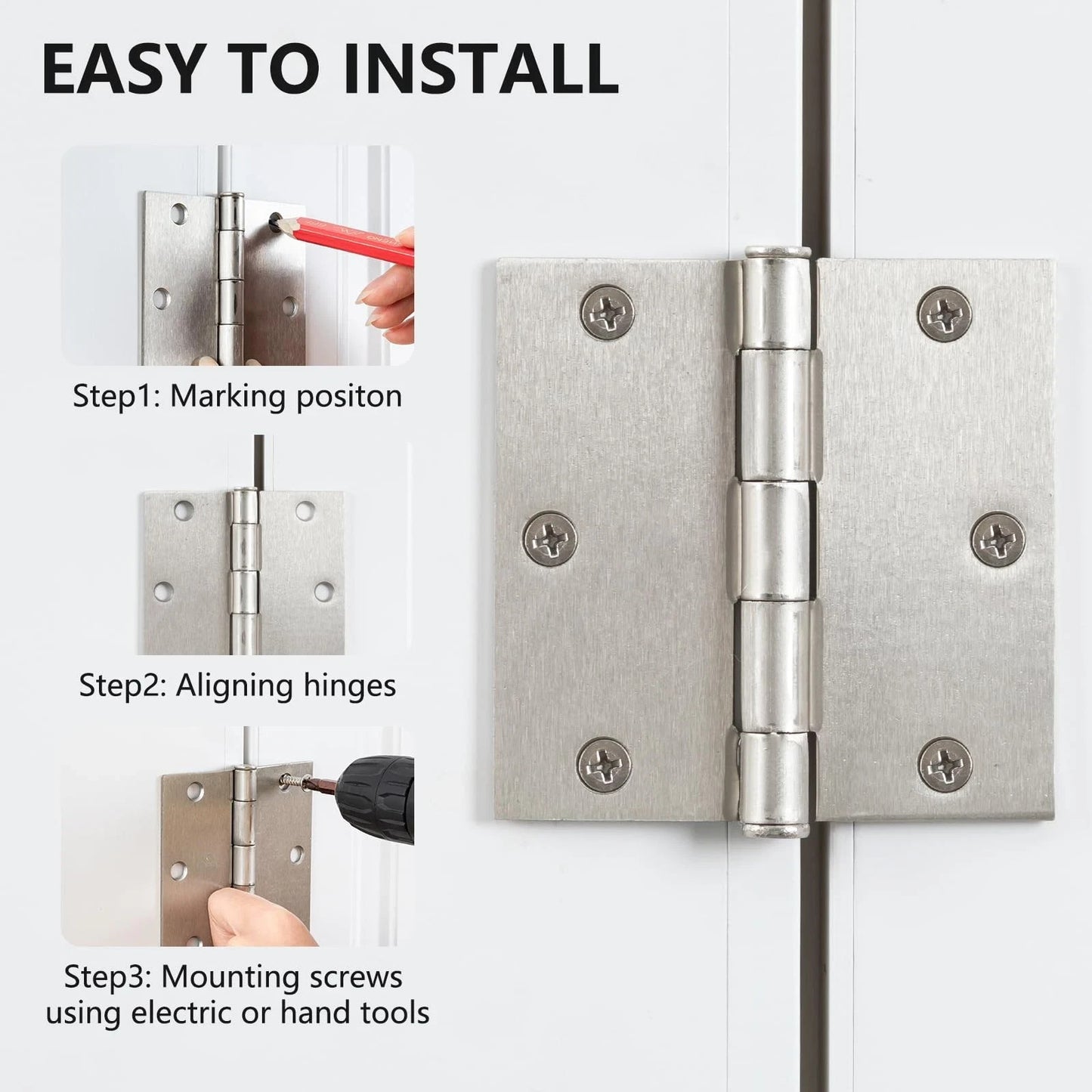 EASY TO INSTALL

Step1: Marking positon

Step2: Aligning hinges

Step3: Mounting screws using electric or hand tools