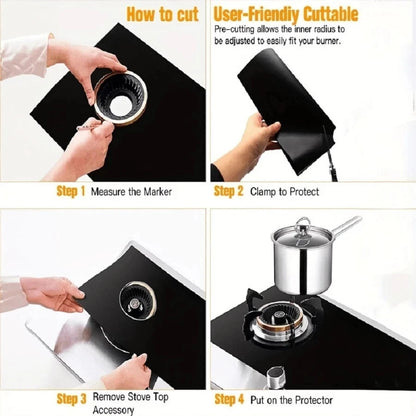 How to cut

User-Friendiy Cuttable

Pre-cutting allows the inner radius to be adjusted to easily fit your burner.

Step 1 Measure the Marker

Step 2 Clamp to Protect

Step 3 Remove Stove Top Accessory

Step 4 Put on the Protector