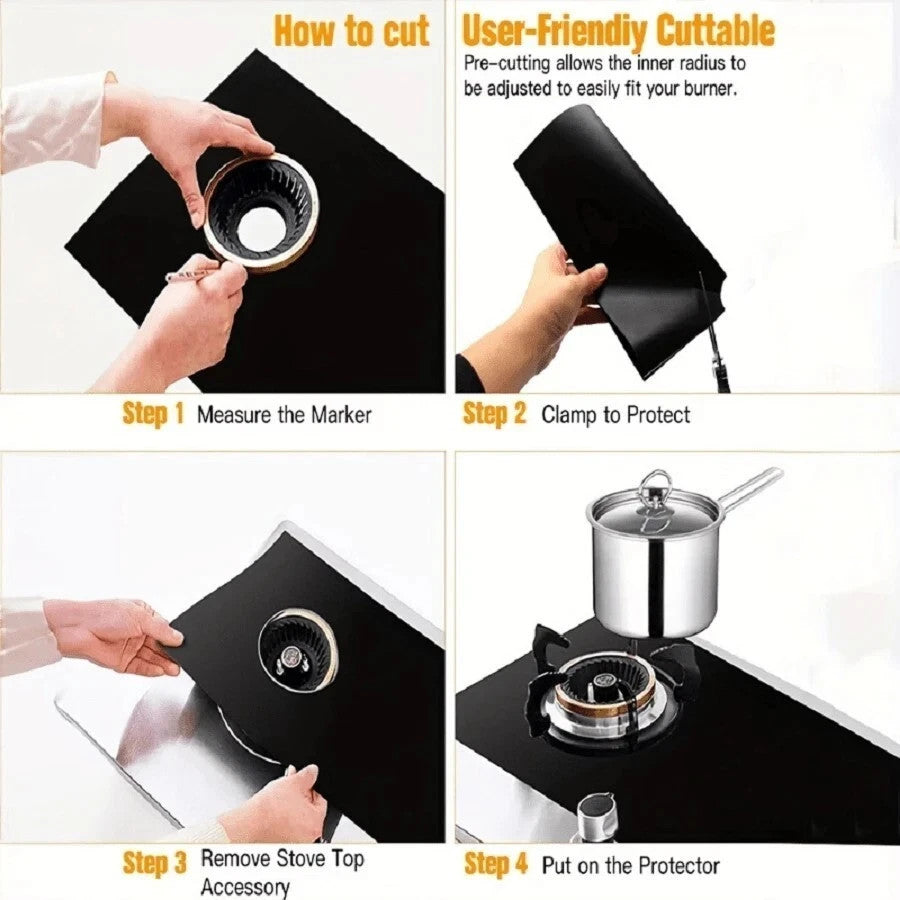 How to cut

User-Friendiy Cuttable

Pre-cutting allows the inner radius to be adjusted to easily fit your burner.

Step 1 Measure the Marker

Step 2 Clamp to Protect

Step 3 Remove Stove Top Accessory

Step 4 Put on the Protector