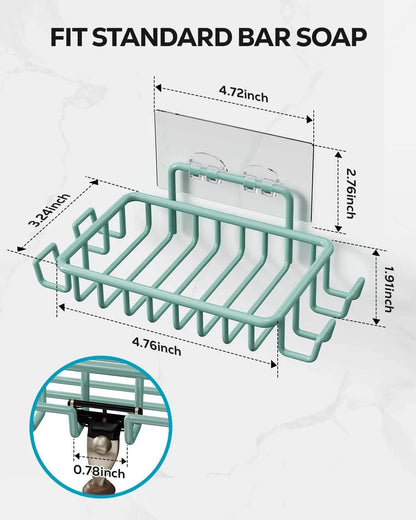 FIT STANDARD BAR SOAP

4.72inch

2.76inch

3.24inch

1.91inch

4.76inch

0.78inch