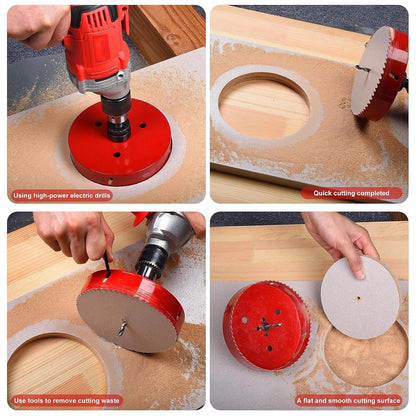 Using high-power electric drills

Quick cutting completed

Use tools to remove cutting waste

A flat and smooth cutting surface