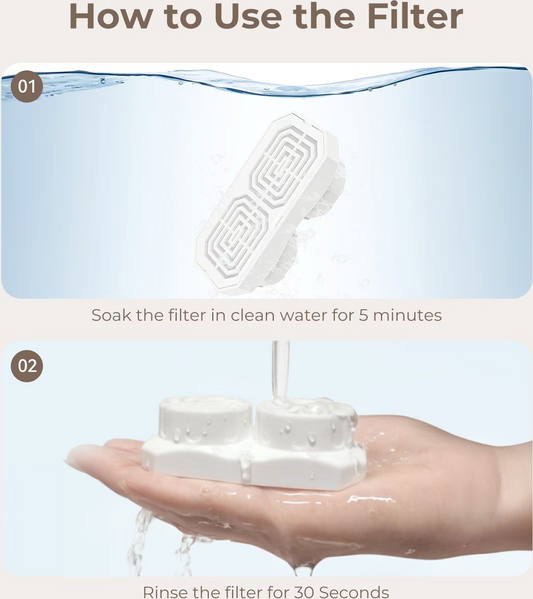 How to Use the Filter

01

Soak the filter in clean water for 5 minutes

02

Rinse the filter for 30 Seconds