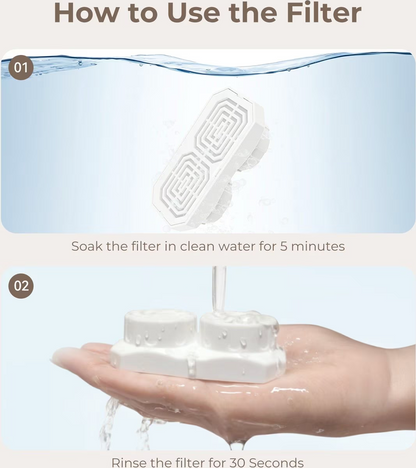 How to Use the Filter

01

Soak the filter in clean water for 5 minutes

02

Rinse the filter for 30 Seconds