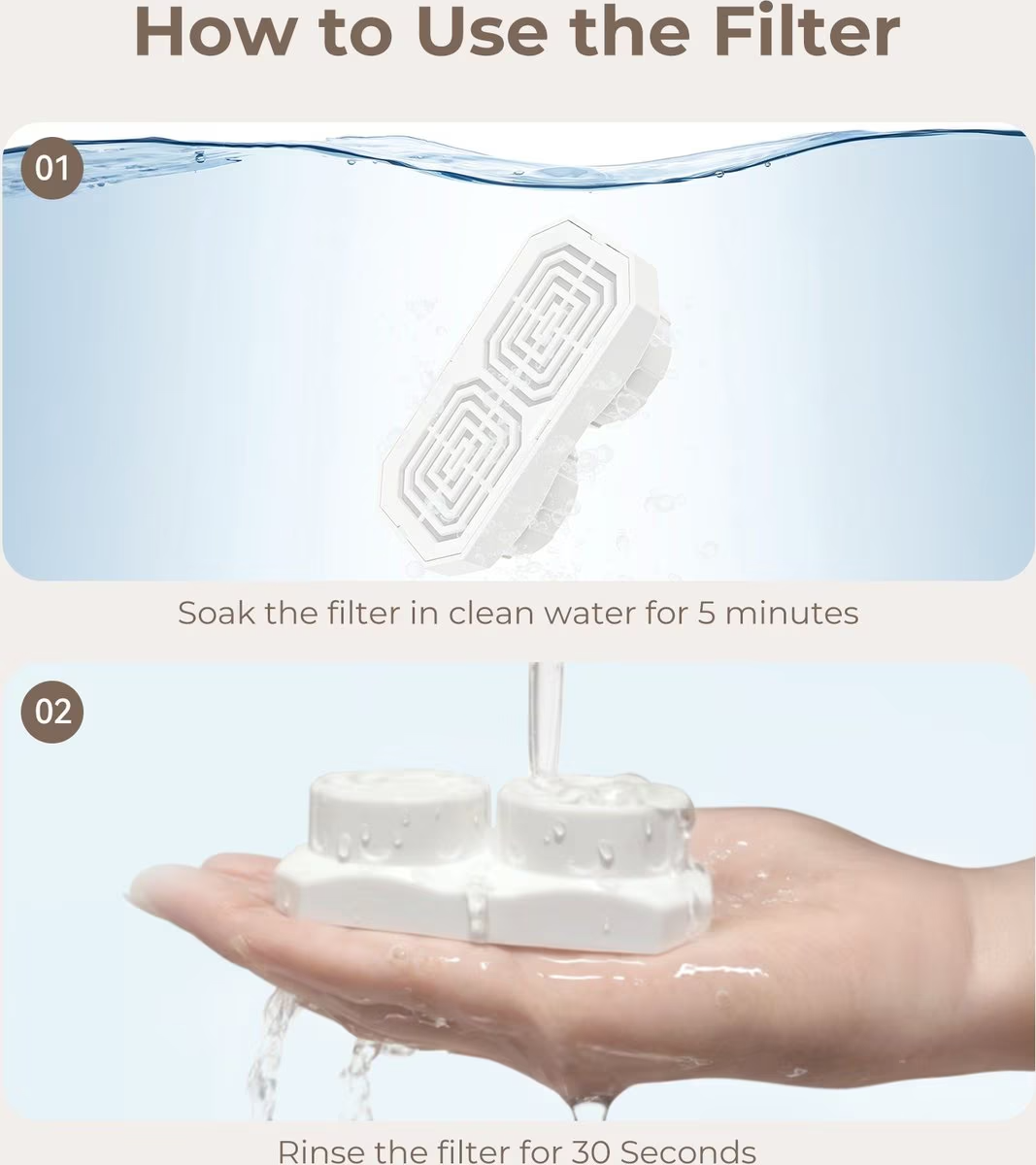 How to Use the Filter

01

Soak the filter in clean water for 5 minutes

02

Rinse the filter for 30 Seconds