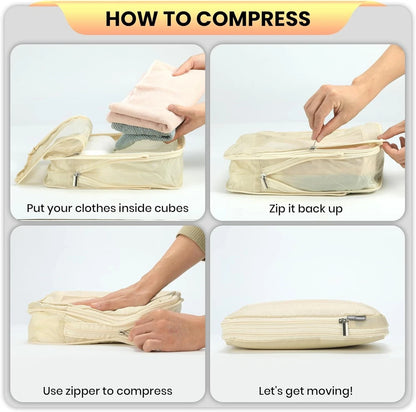 HOW TO COMPRESS

Put your clothes inside cubes

Zip it back up

Use zipper to compress

Let's get moving!