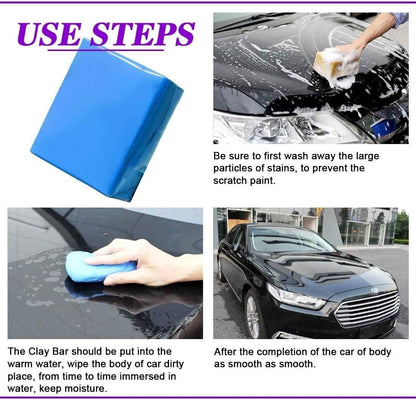 USE STEPS

Be sure to first wash away the large particles of stains, to prevent the scratch paint.

The Clay Bar should be put into the warm water, wipe the body of car dirty place, from time to time immersed in water, keep moisture.

After the completion of the car of body as smooth as smooth.