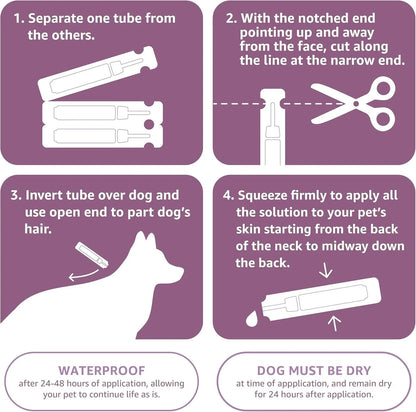 1. Separate one tube from the others.

2. With the notched end pointing up and away from the face, cut along the line at the narrow end.

3. Invert tube over dog and use open end to part dog's hair.

4. Squeeze firmly to apply all the solution to your pet's skin starting from the back of the neck to midway down the back.

WATERPROOF
after 24-48 hours of application, allowing your pet to continue life as is.

DOG MUST BE DRY
at time of appplication, and remain dry for 24 hours after application.