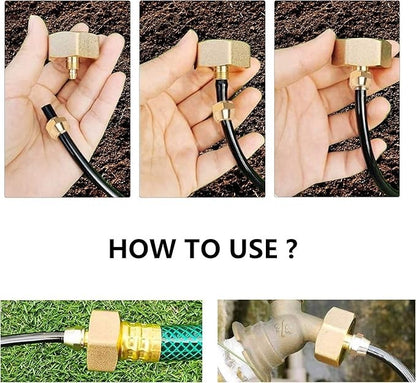 HOW TO USE ?