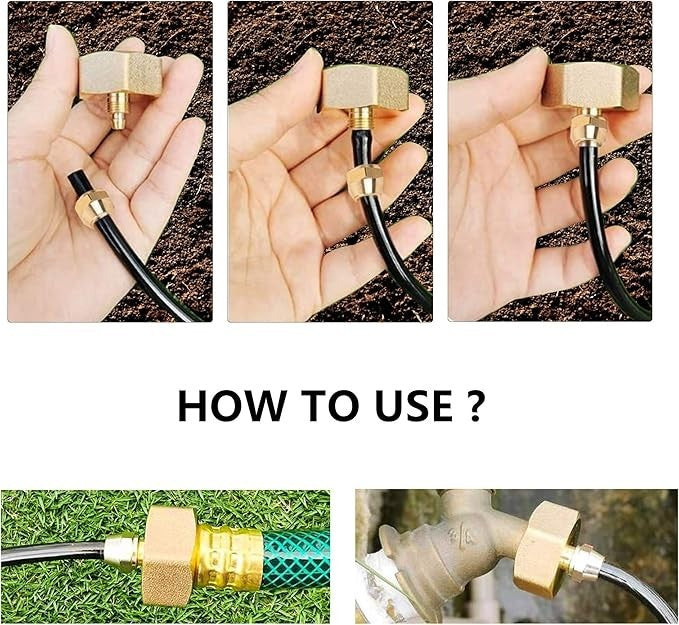 HOW TO USE ?