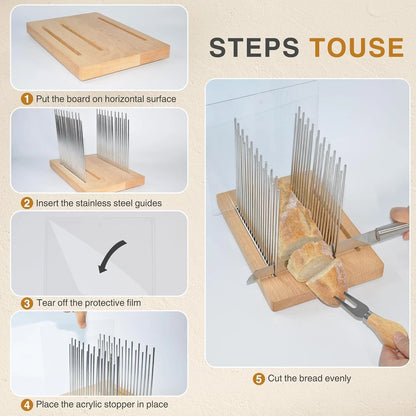 STEPS TOUSE

1 Put the board on horizontal surface

2 Insert the stainless steel guides

3 Tear off the protective film

4 Place the acrylic stopper in place

5 Cut the bread evenly