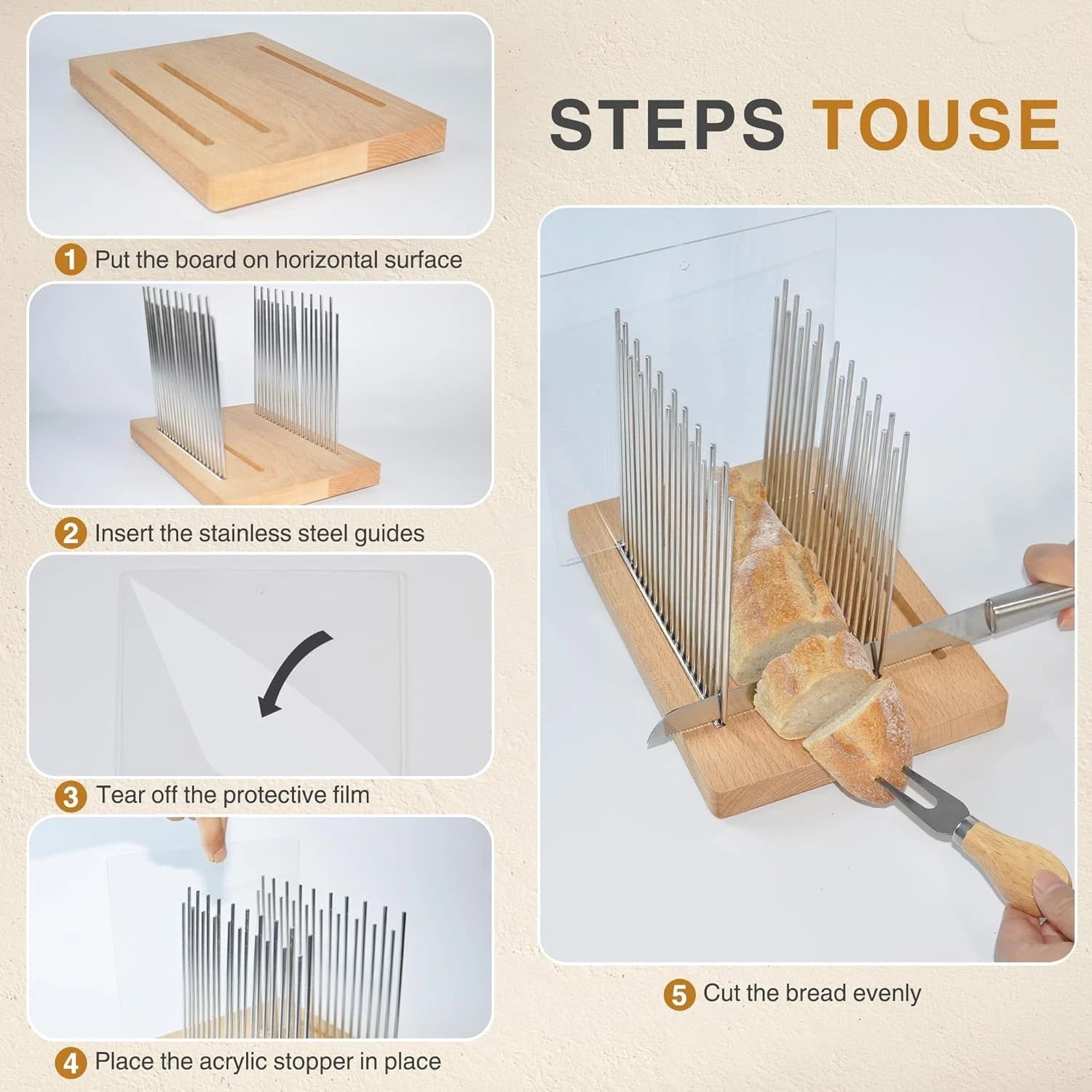 STEPS TOUSE

1 Put the board on horizontal surface

2 Insert the stainless steel guides

3 Tear off the protective film

4 Place the acrylic stopper in place

5 Cut the bread evenly