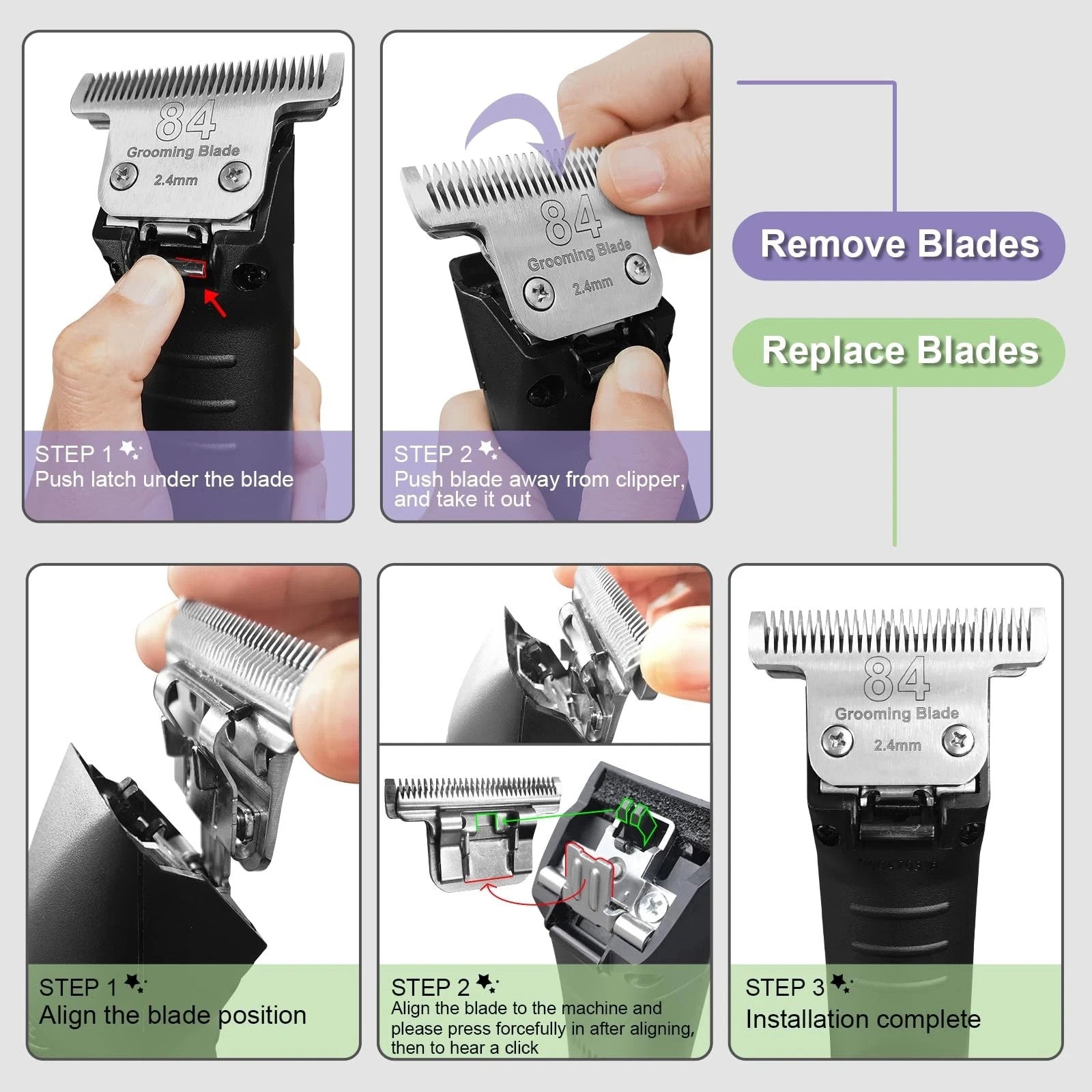 84
Grooming Blade
2.4mm

STEP 1
Push latch under the blade

84
Grooming Blade
2.4mm

STEP 2
Push blade away from clipper, and take it out

Remove Blades

Replace Blades

STEP 1
Align the blade position

STEP 2
Align the blade to the machine and please press forcefully in after aligning, then to hear a click

84
Grooming Blade
2.4mm

STEP 3
Installation complete