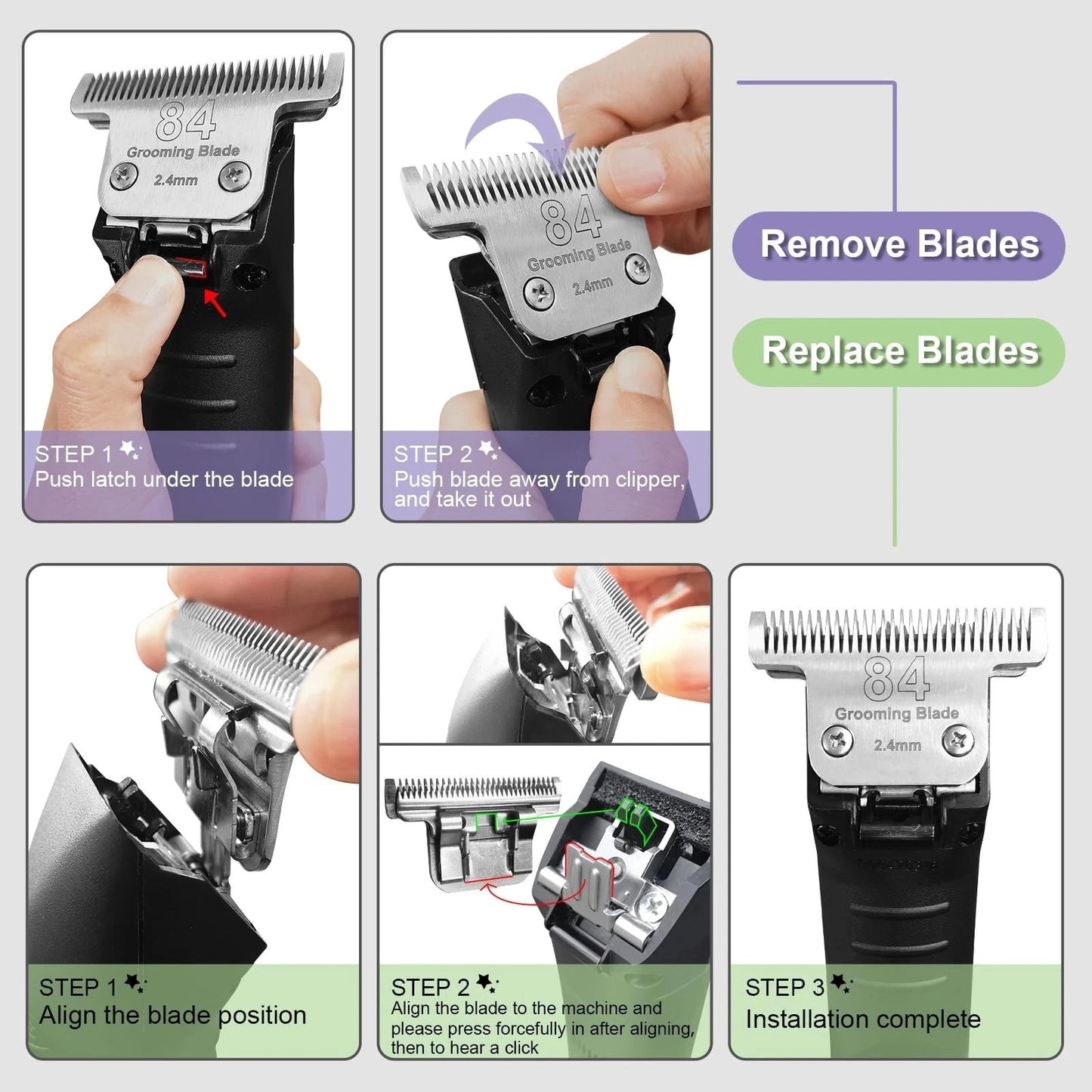 84
Grooming Blade
2.4mm

STEP 1
Push latch under the blade

84
Grooming Blade
2.4mm

STEP 2
Push blade away from clipper, and take it out

Remove Blades

Replace Blades

STEP 1
Align the blade position

STEP 2
Align the blade to the machine and please press forcefully in after aligning, then to hear a click

84
Grooming Blade
2.4mm

STEP 3
Installation complete