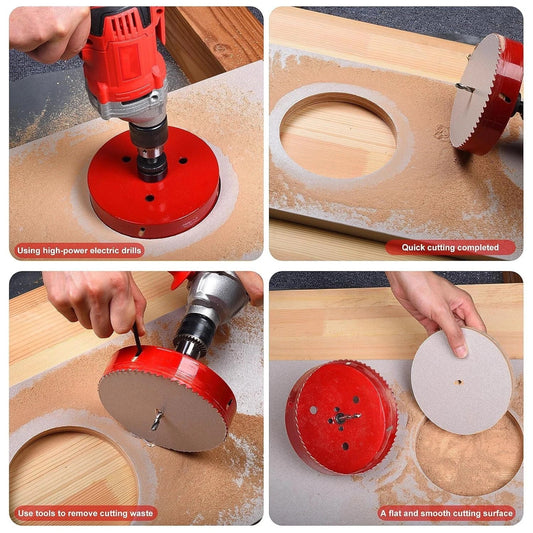 Using high-power electric drills

Quick cutting completed

Use tools to remove cutting waste

A flat and smooth cutting surface